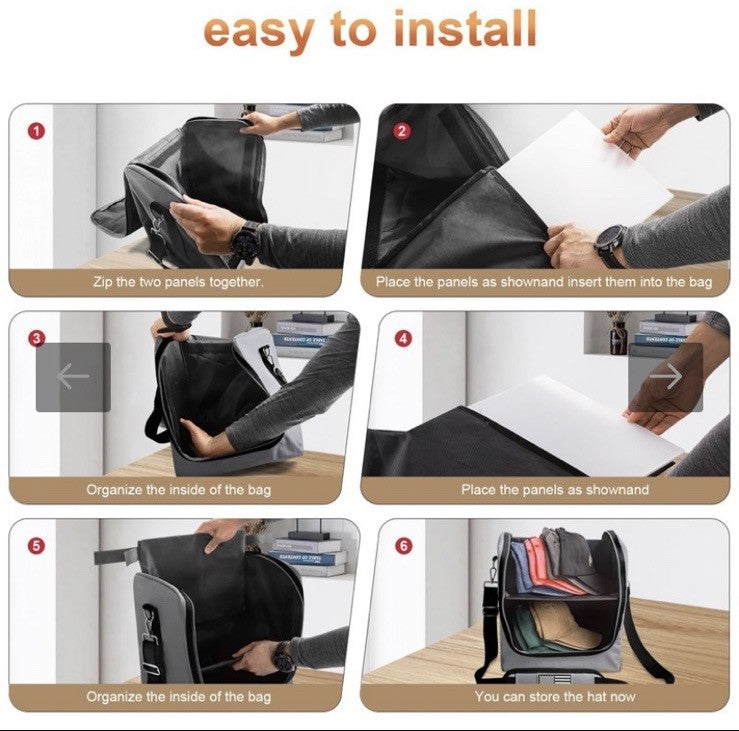 easy to install

1
Zip the two panels together.

2
Place the panels as shownand insert them into the bag

3
Organize the inside of the bag

4
Place the panels as shownand

5
Organize the inside of the bag

6
You can store the hat now